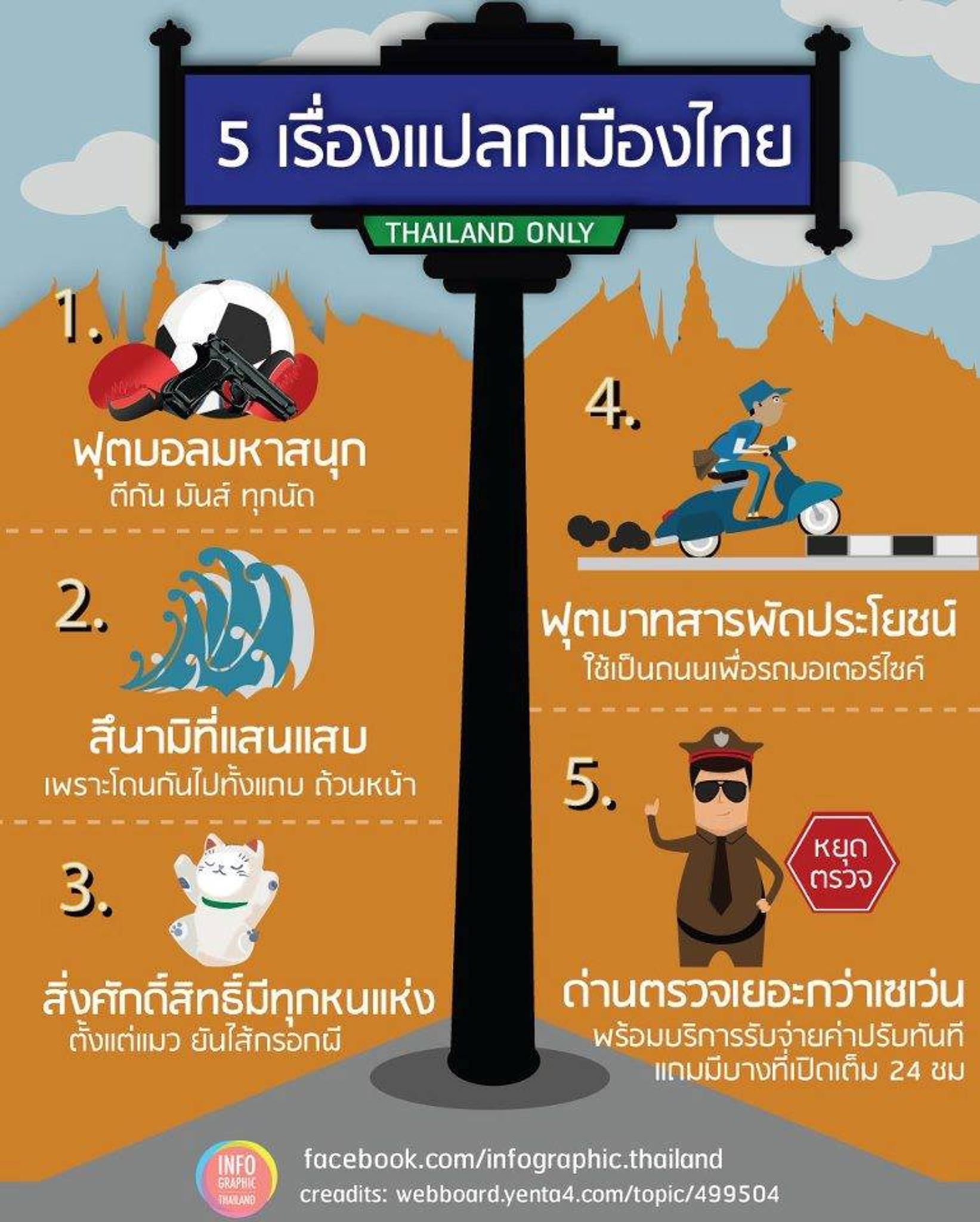 5 เรื่องแปลกเมืองไทย

THAILAND ONLY

1.

ฟุตบอลมหาสนุก
ตีกัน มันส์ ทุกนัด

2.

สึนามิที่แสนแสบ
เพราะโดนกันไปทั้งแถบ ถ้วนหน้า

3.

สิ่งศักดิ์สิทธิ์มีทุกหนแห่ง
ตั้งแต่แมว ยันไส้กรอกผี

4.

ฟุตบาทสารพัดประโยชน์
ใช้เป็นถนนเพื่อรถมอเตอร์ไซค์

5.

หยุด ตรวจ

ด่านตรวจเยอะกว่าเซเว่น
พร้อมบริการรับจ่ายค่าปรับทันที
แถมมีบางที่เปิดเต็ม 24 ชม

INFO GRAPHIC THAILAND

facebook.com/infographic.thailand
creadits: webboard.yenta4.com/topic/499504